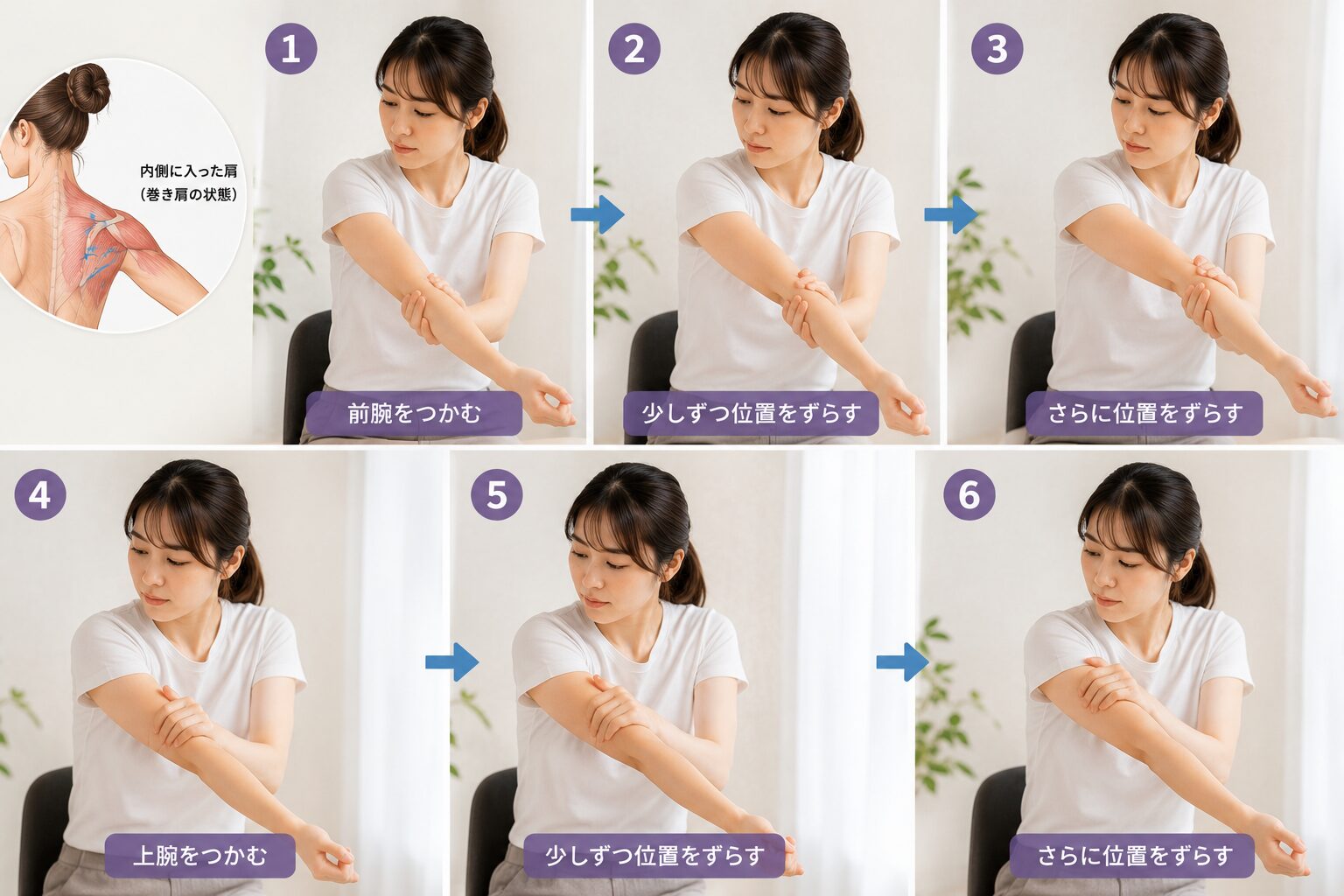 内側に入った肩
（巻き肩の状態）

1
前腕をつかむ

2
少しずつ位置をずらす

3
さらに位置をずらす

4
上腕をつかむ

5
少しずつ位置をずらす

6
さらに位置をずらす